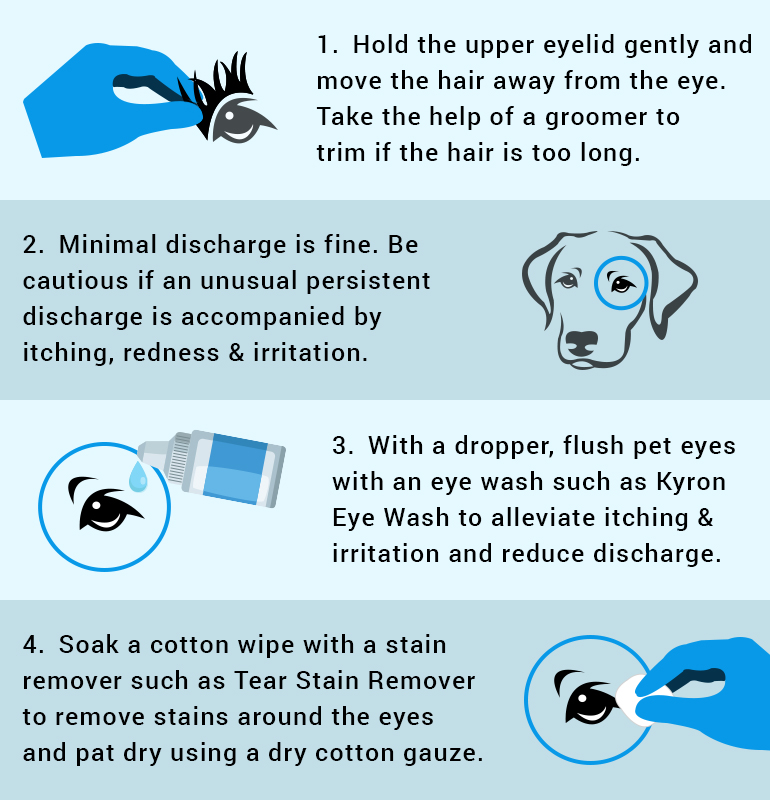 1. Hold the upper eyelid gently and move the hair away from the eye. Take the help of a groomer to trim if the hair is too long.

2. Minimal discharge is fine. Be cautious if an unusual persistent discharge is accompanied by itching, redness & irritation.

3. With a dropper, flush pet eyes with an eye wash such as Kyron Eye Wash to alleviate itching & irritation and reduce discharge.

4. Soak a cotton wipe with a stain remover such as Tear Stain Remover to remove stains around the eyes and pat dry using a dry cotton gauze.