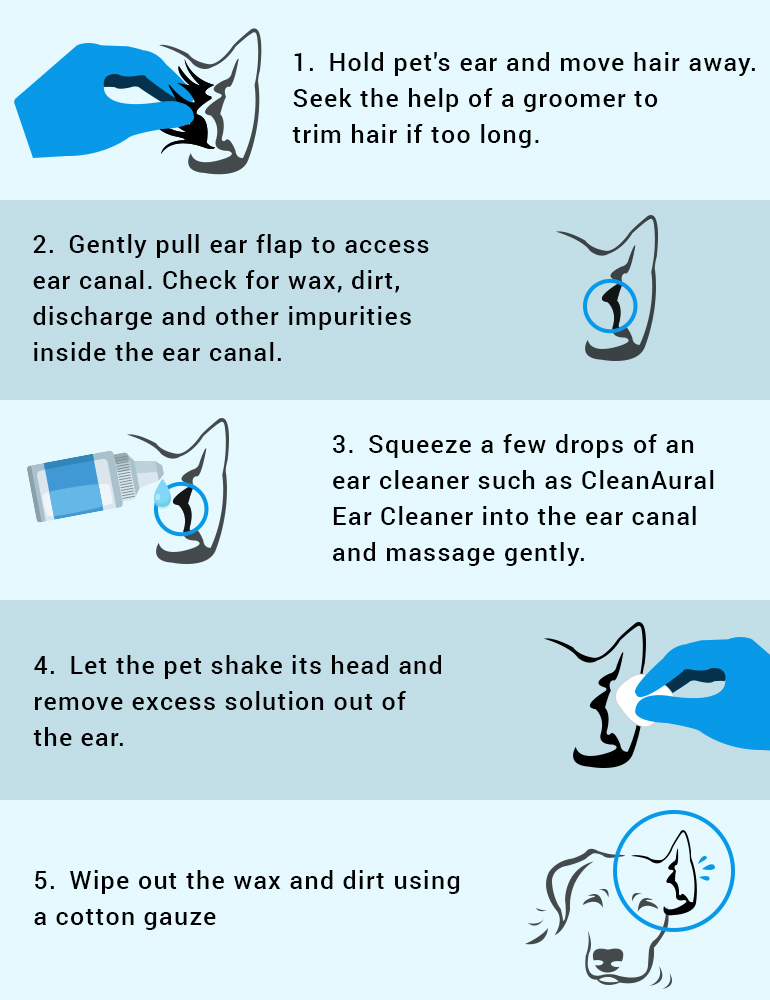 1. Hold pet's ear and move hair away. Seek the help of a groomer to trim hair if too long.

2. Gently pull ear flap to access ear canal. Check for wax, dirt, discharge and other impurities inside the ear canal.

3. Squeeze a few drops of an ear cleaner such as CleanAural Ear Cleaner into the ear canal and massage gently.

4. Let the pet shake its head and remove excess solution out of the ear.

5. Wipe out the wax and dirt using a cotton gauze